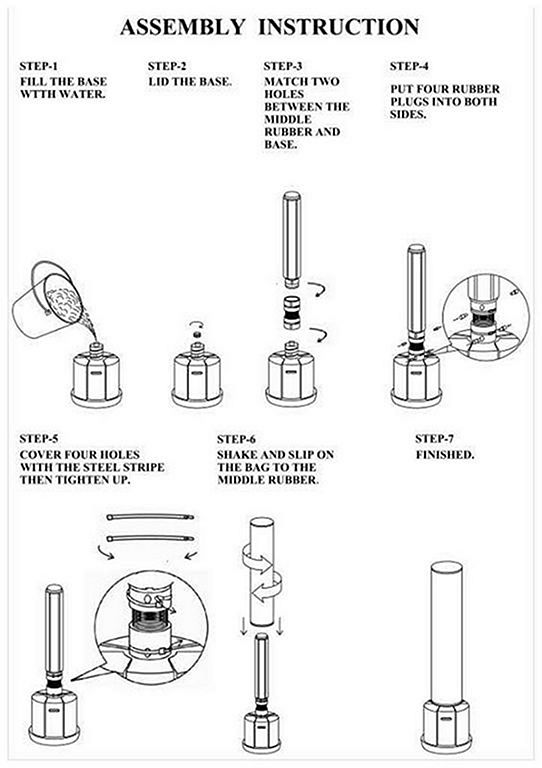 ASSEMBLY INSTRUCTION

STEP-1
FILL THE BASE WTTH WATER.

STEP-2
LID THE BASE.

STEP-3
MATCH TWO HOLES BETWEEN THE MIDDLE RUBBER AND BASE.

STEP-4
PUT FOUR RUBBER PLUGS INTO BOTH SIDES.

STEP-5
COVER FOUR HOLES WITH THE STEEL STRIPE THEN TIGHTEN UP.

STEP-6
SHAKE AND SLIP ON THE BAG TO THE MIDDLE RUBBER.

STEP-7
FINISHED.